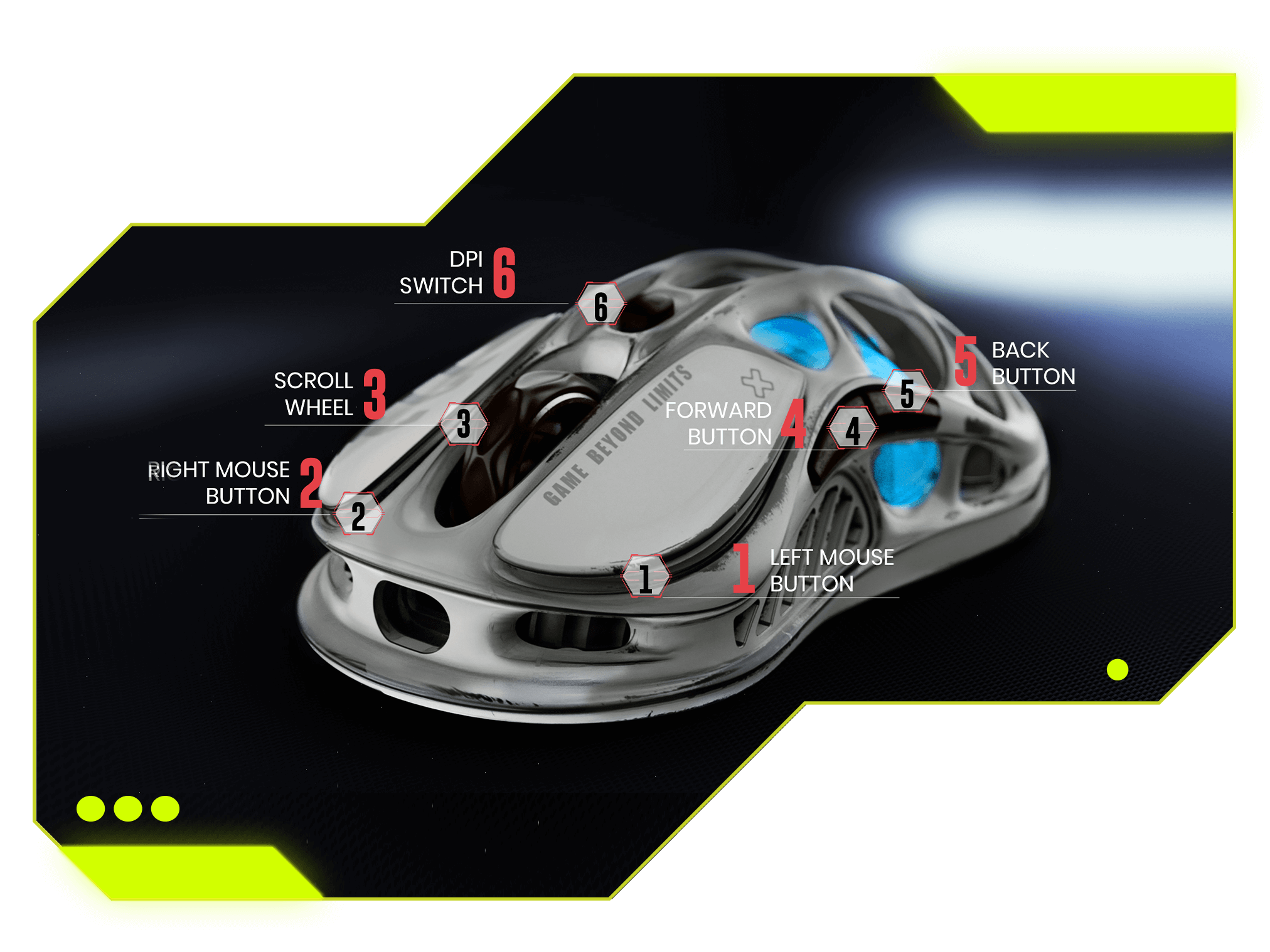 DPI SWITCH 6

6

SCROLL WHEEL 3

3

RIGHT MOUSE BUTTON 2

2

GAME BEYOND LIMITS

FORWARD BUTTON 4

4

5 BACK BUTTON

5

1

1 LEFT MOUSE BUTTON