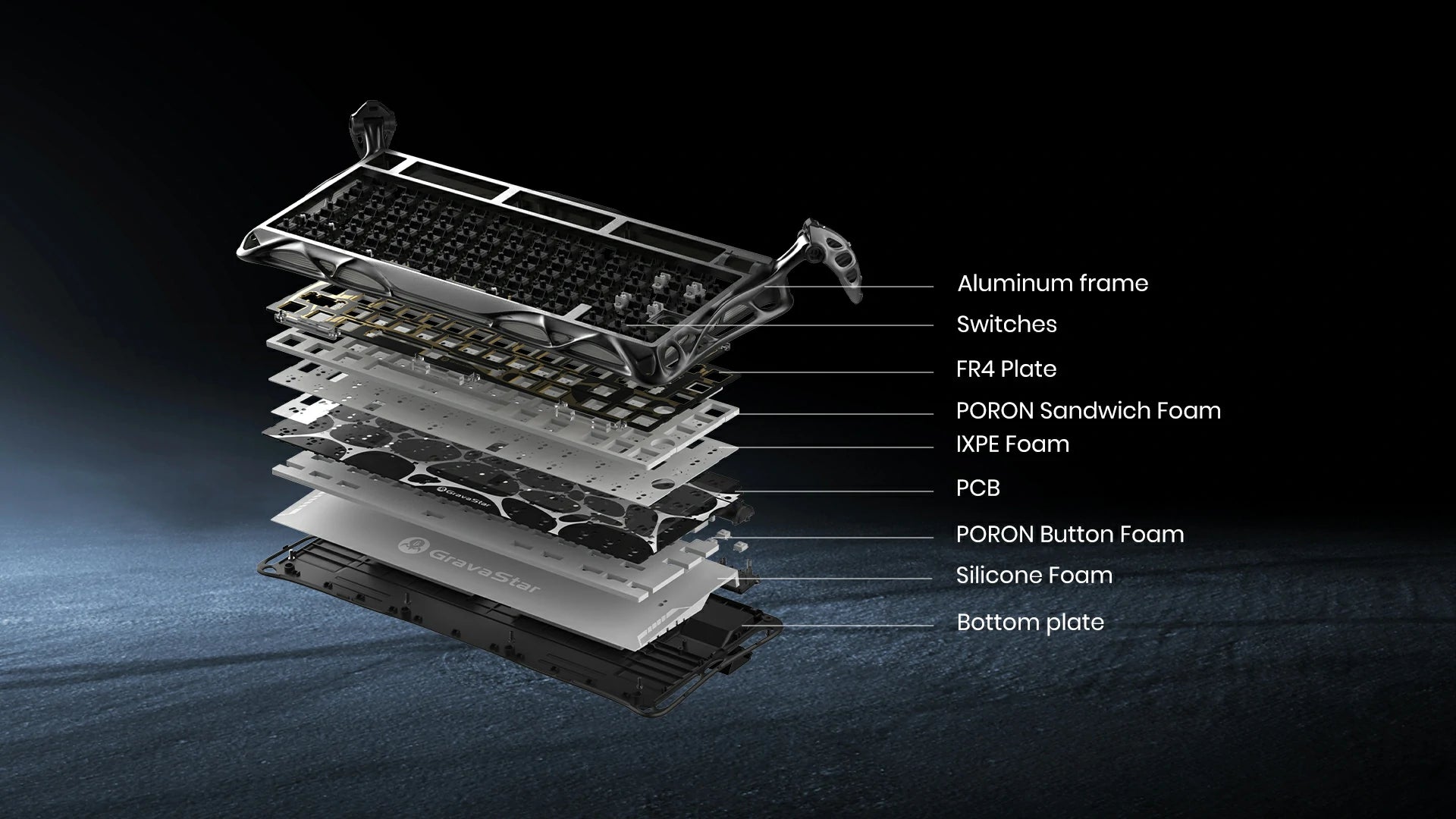 Aluminum frame
Switches
FR4 Plate
PORON Sandwich Foam
IXPE Foam
PCB
PORON Button Foam
Silicone Foam
Bottom plate

GravaStar

GravaStar