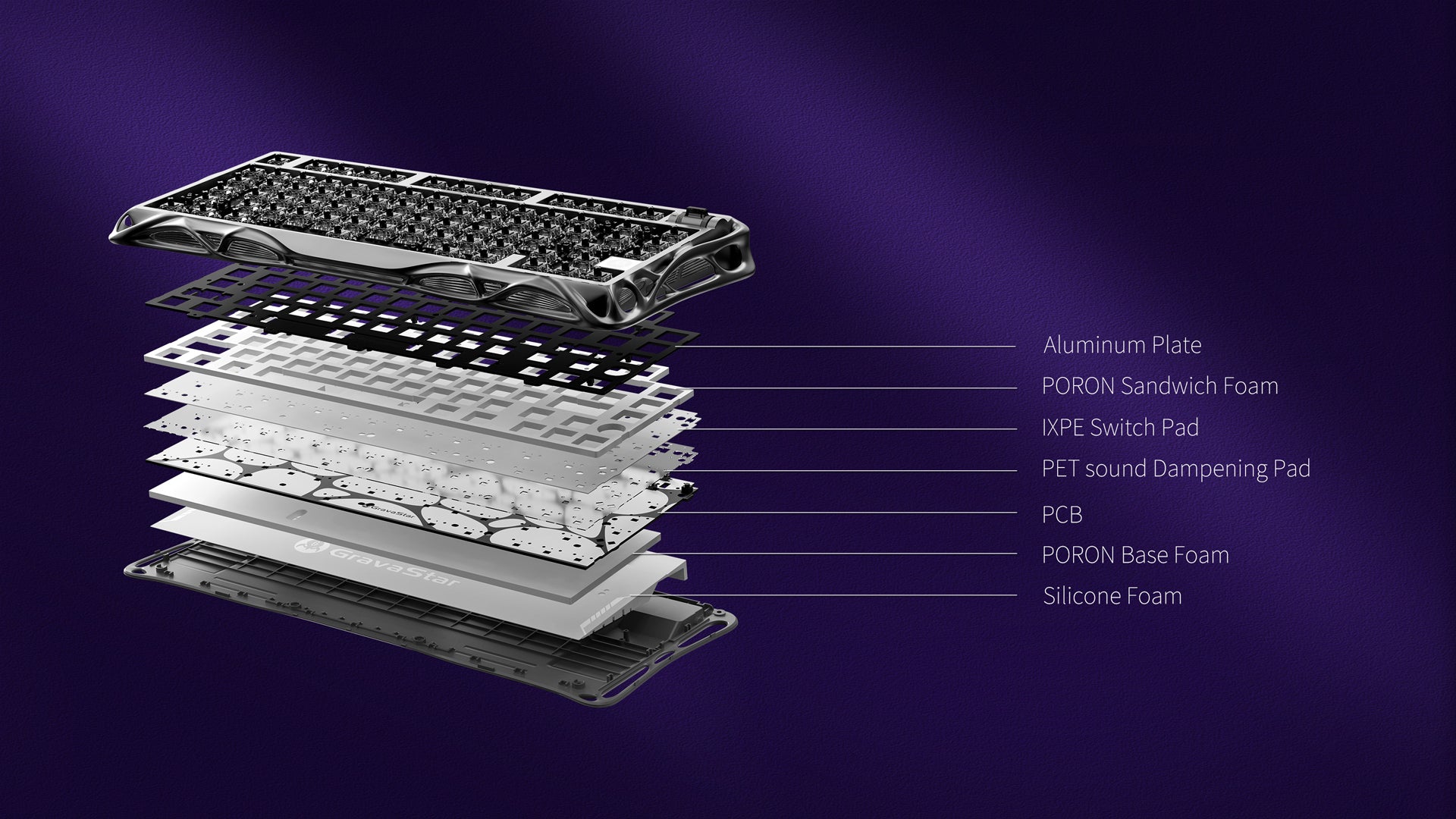 GravaStar

GravaStar

Aluminum Plate

PORON Sandwich Foam

IXPE Switch Pad

PET sound Dampening Pad

PCB

PORON Base Foam

Silicone Foam