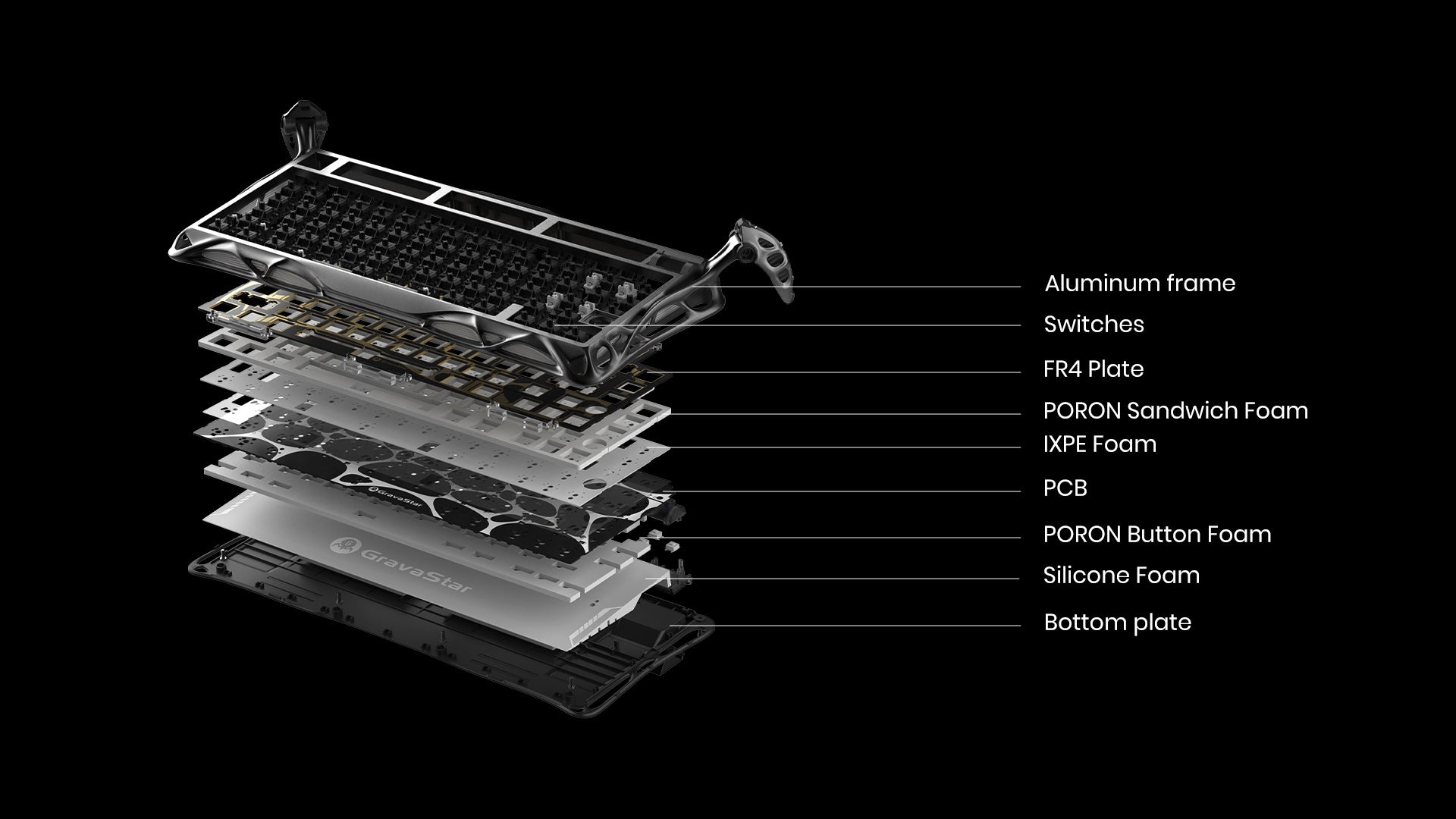 GravaStar

GravaStar

Aluminum frame
Switches
FR4 Plate
PORON Sandwich Foam
IXPE Foam
PCB
PORON Button Foam
Silicone Foam
Bottom plate